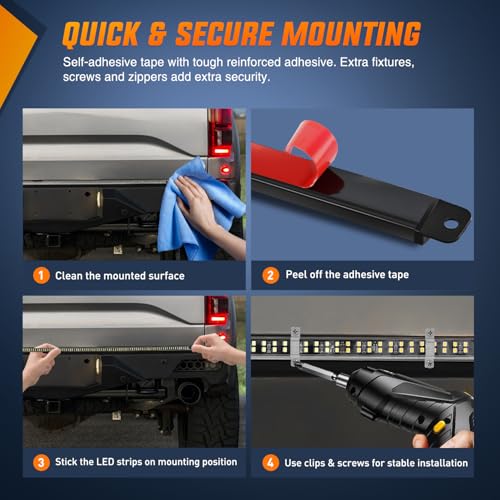 QUICK & SECURE MOUNTING

Self-adhesive tape with tough reinforced adhesive. Extra fixtures, screws and zippers add extra security.

1 Clean the mounted surface

2 Peel off the adhesive tape

3 Stick the LED strips on mounting position

4 Use clips & screws for stable installation