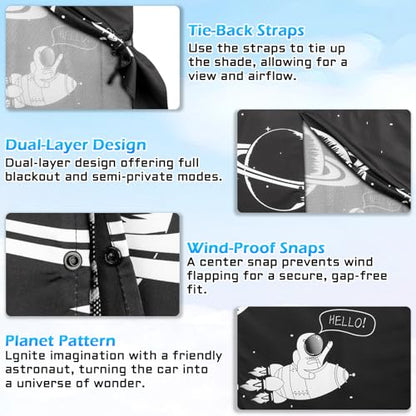 HELLO!

Tie-Back Straps
Use the straps to tie up the shade, allowing for a view and airflow.

Dual-Layer Design
Dual-layer design offering full blackout and semi-private modes.

Wind-Proof Snaps
A center snap prevents wind flapping for a secure, gap-free fit.

Planet Pattern
Lgnite imagination with a friendly astronaut, turning the car into a universe of wonder.

HELLO!