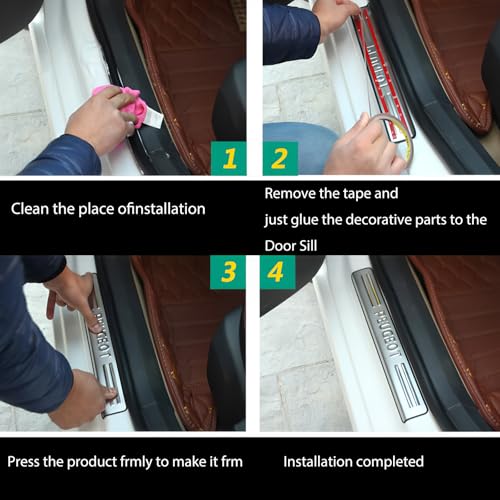 PEUGEOT

1 2

Clean the place ofinstallation

Remove the tape and just glue the decorative parts to the Door Sill

3 4

PEUGEOT

PEUGEOT

Press the product frmly to make it frm

Installation completed