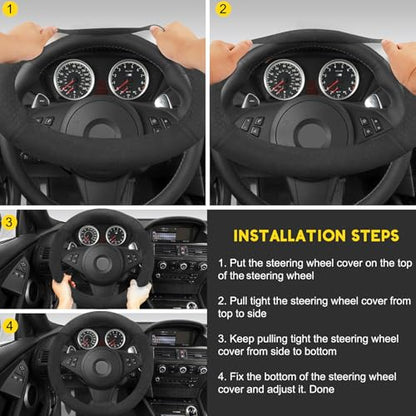 1

2

3

4

INSTALLATION STEPS

1. Put the steering wheel cover on the top of the steering wheel

2. Pull tight the steering wheel cover from top to side

3. Keep pulling tight the steering wheel cover from side to bottom

4. Fix the bottom of the steering wheel cover and adjust it. Done