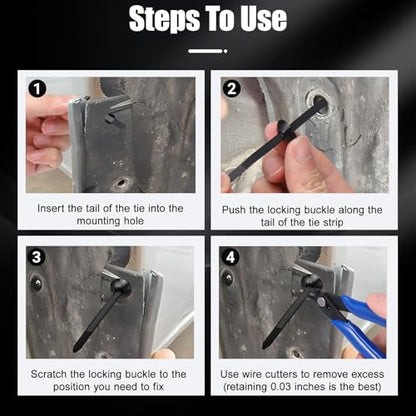 Steps To Use

1

Insert the tail of the tie into the mounting hole

2

Push the locking buckle along the tail of the tie strip

3

Scratch the locking buckle to the position you need to fix

4

Use wire cutters to remove excess (retaining 0.03 inches is the best)