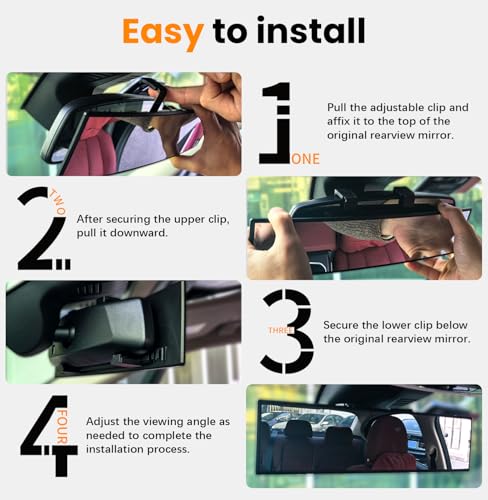 Easy to install

1 ONE

Pull the adjustable clip and affix it to the top of the original rearview mirror.

2 TWO

After securing the upper clip, pull it downward.

3 THREE

Secure the lower clip below the original rearview mirror.

4 FOUR

Adjust the viewing angle as needed to complete the installation process.