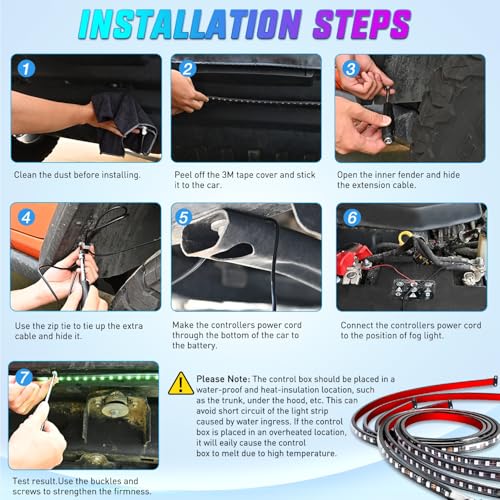 INSTALLATION STEPS

1

Clean the dust before installing.

2

Peel off the 3M tape cover and stick it to the car.

3

Open the inner fender and hide the extension cable.

4

Use the zip tie to tie up the extra cable and hide it.

5

Make the controllers power cord through the bottom of the car to the battery.

6

Connect the controllers power cord to the position of fog light.

7

Test result.Use the buckles and screws to strengthen the firmness.

Please Note: The control box should be placed in a water-proof and heat-insulation location, such as the trunk, under the hood, etc. This can avoid short circuit of the light strip caused by water ingress. If the control box is placed in an overheated location, it will eaily cause the control box to melt due to high temperature.