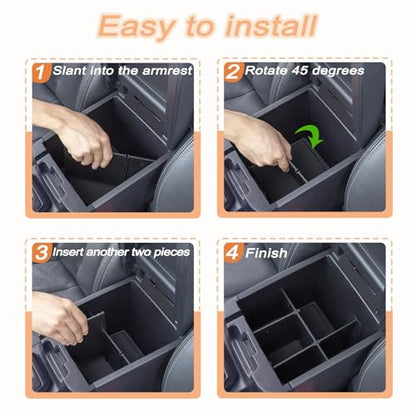 Easy to install

1 Slant into the armrest

2 Rotate 45 degrees

3 Insert another two pieces

4 Finish