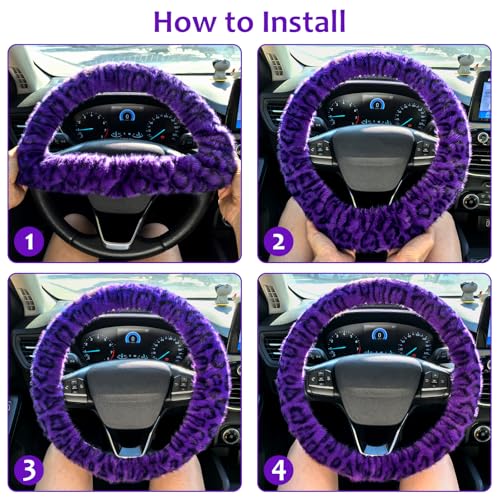 How to Install

1

2

3

4