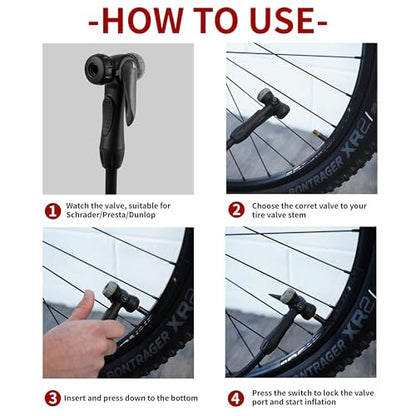 -HOW TO USE-

BONTRAGER XR2

1 Watch the valve, suitable for Schrader/Presta/Dunlop

2 Choose the corret valve to your tire valve stem

BONTRAGER XR2

BONTRAGER XR2

3 Insert and press down to the bottom

4 Press the switch to lock the valve port and start inflation