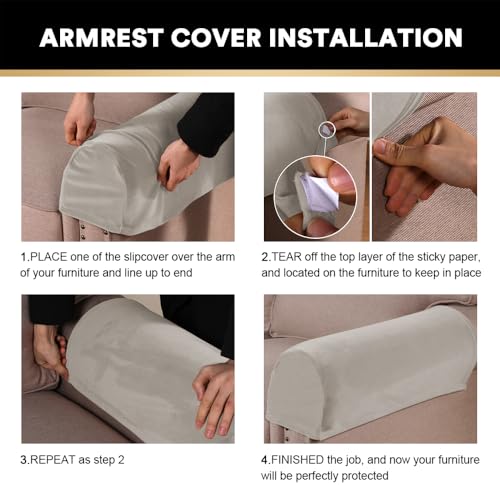 ARMREST COVER INSTALLATION

1.PLACE one of the slipcover over the arm of your furniture and line up to end

2.TEAR off the top layer of the sticky paper, and located on the furniture to keep in place

3.REPEAT as step 2

4.FINISHED the job, and now your furniture will be perfectly protected