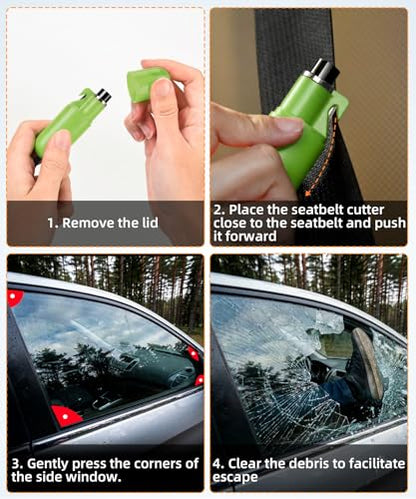 1. Remove the lid

2. Place the seatbelt cutter close to the seatbelt and push it forward

3. Gently press the corners of the side window.

4. Clear the debris to facilitate escape