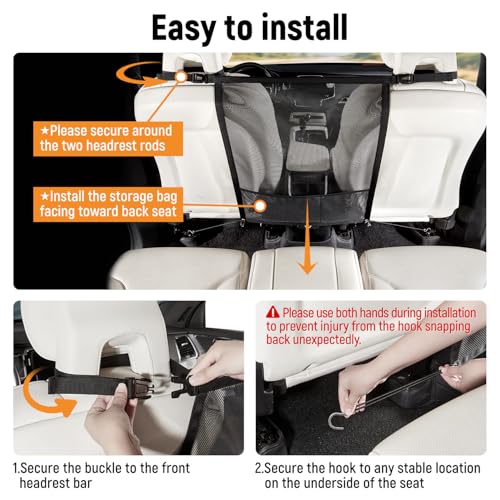 Easy to install

★Please secure around the two headrest rods

★Install the storage bag facing toward back seat

Please use both hands during installation to prevent injury from the hook snapping back unexpectedly.

1.Secure the buckle to the front headrest bar

2.Secure the hook to any stable location on the underside of the seat