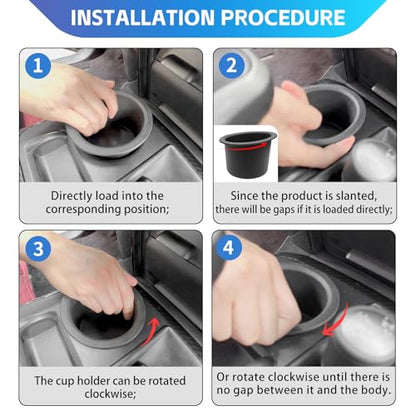 INSTALLATION PROCEDURE

1

Directly load into the corresponding position;

2

Since the product is slanted, there will be gaps if it is loaded directly;

3

The cup holder can be rotated clockwise;

4

Or rotate clockwise until there is no gap between it and the body.