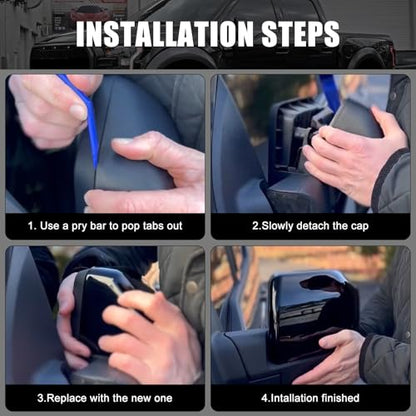 INSTALLATION STEPS

1. Use a pry bar to pop tabs out

2.Slowly detach the cap

3.Replace with the new one

4.Intallation finished