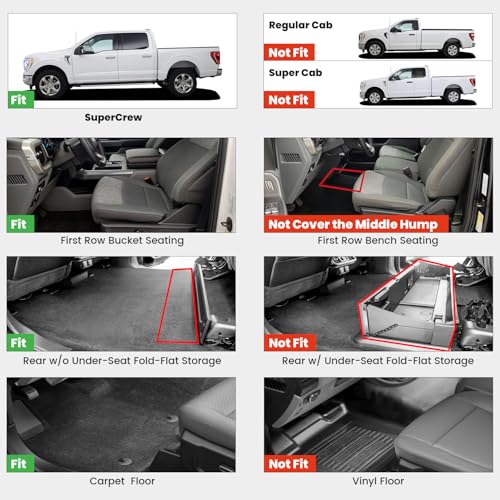 Fit

SuperCrew

Regular Cab

Not Fit

Super Cab

Not Fit

Fit

First Row Bucket Seating

Not Cover the Middle Hump

First Row Bench Seating

Fit

Rear w/o Under-Seat Fold-Flat Storage

Not Fit

Rear w/ Under-Seat Fold-Flat Storage

Fit

Carpet Floor

Not Fit

Vinyl Floor