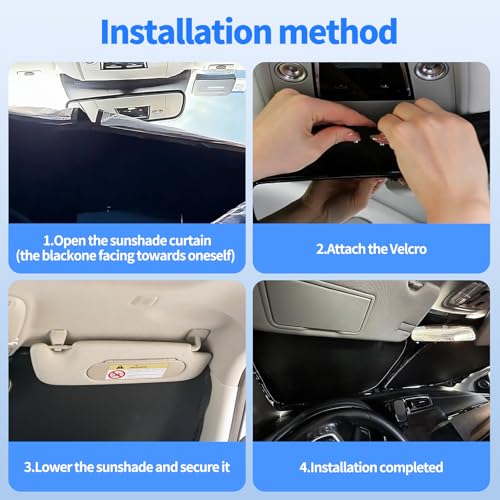 Installation method

1.Open the sunshade curtain (the blackone facing towards oneself)

2.Attach the Velcro

3.Lower the sunshade and secure it

4.Installation completed