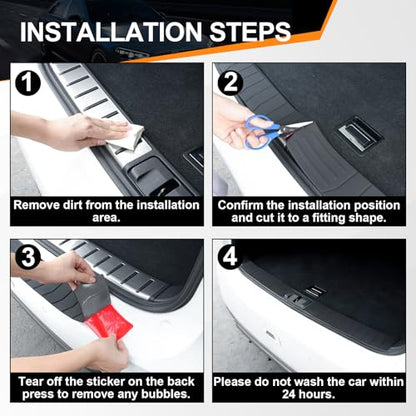 INSTALLATION STEPS

1

Remove dirt from the installation area.

2

Confirm the installation position and cut it to a fitting shape.

3

Tear off the sticker on the back press to remove any bubbles.

4

Please do not wash the car within 24 hours.