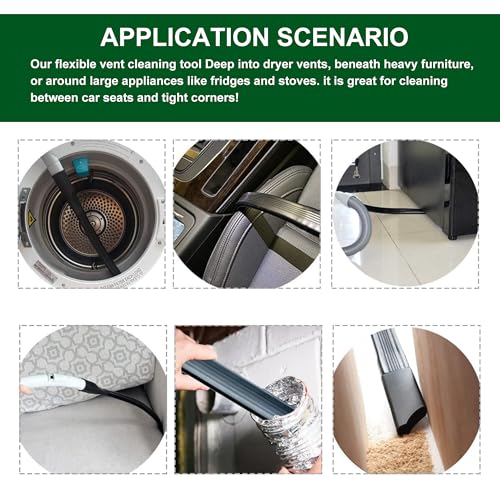 APPLICATION SCENARIO

Our flexible vent cleaning tool Deep into dryer vents, beneath heavy furniture, or around large appliances like fridges and stoves. it is great for cleaning between car seats and tight corners!