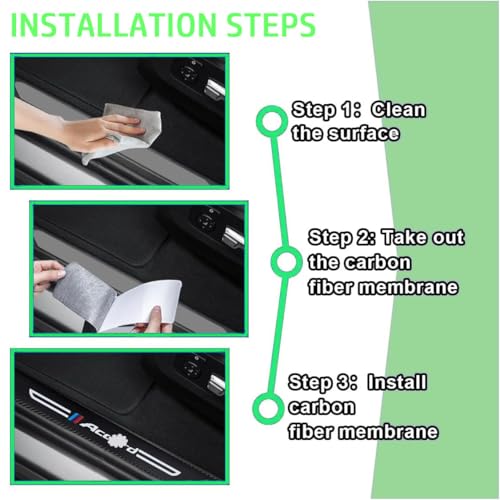 INSTALLATION STEPS

Step 1: Clean the surface

Step 2: Take out the carbon fiber membrane

Step 3: Install carbon fiber membrane

Accord