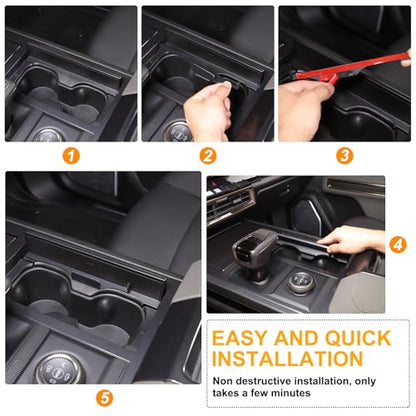 1

2

3

4

5

EASY AND QUICK INSTALLATION

Non destructive installation, only takes a few minutes