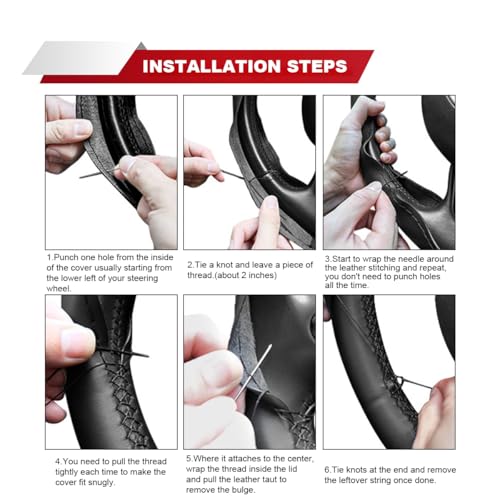 INSTALLATION STEPS

1.Punch one hole from the inside of the cover usually starting from the lower left of your steering wheel.

2.Tie a knot and leave a piece of thread.(about 2 inches)

3.Start to wrap the needle around the leather stitching and repeat, you don't need to punch holes all the time.

4.You need to pull the thread tightly each time to make the cover fit snugly.

5.Where it attaches to the center, wrap the thread inside the lid and pull the leather taut to remove the bulge.

6.Tie knots at the end and remove the leftover string once done.