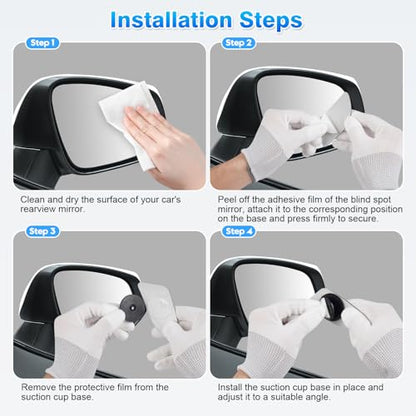 Installation Steps

Step 1

Clean and dry the surface of your car's rearview mirror.

Step 2

Peel off the adhesive film of the blind spot mirror, attach it to the corresponding position on the base and press firmly to secure.

Step 3

Remove the protective film from the suction cup base.

Step 4

Install the suction cup base in place and adjust it to a suitable angle.