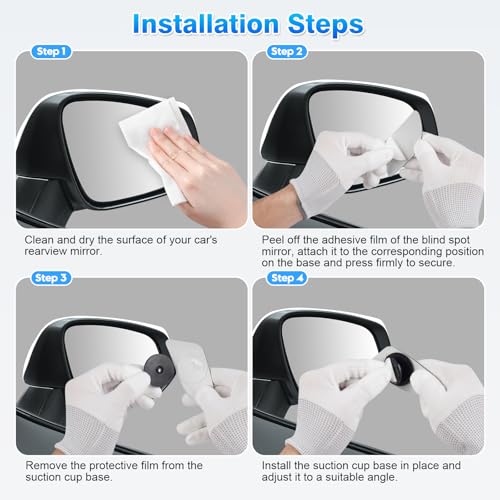 Installation Steps

Step 1

Clean and dry the surface of your car's rearview mirror.

Step 2

Peel off the adhesive film of the blind spot mirror, attach it to the corresponding position on the base and press firmly to secure.

Step 3

Remove the protective film from the suction cup base.

Step 4

Install the suction cup base in place and adjust it to a suitable angle.