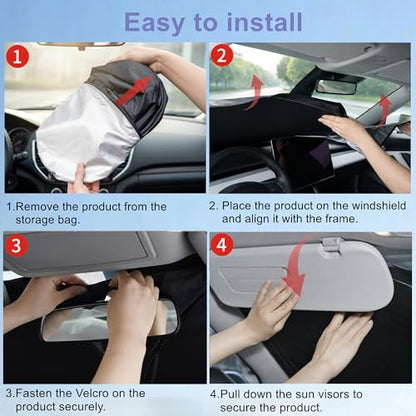 Easy to install

1

2

1.Remove the product from the storage bag.

2. Place the product on the windshield and align it with the frame.

3

4

3.Fasten the Velcro on the product securely.

4.Pull down the sun visors to secure the product.