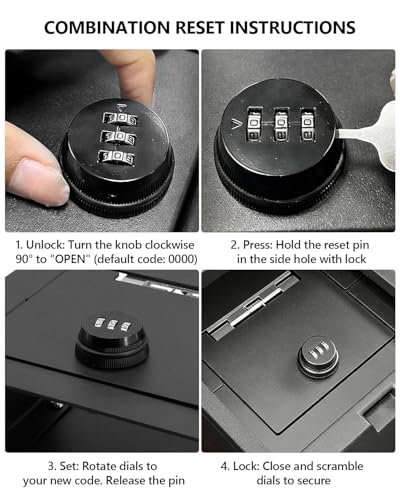 COMBINATION RESET INSTRUCTIONS

1. Unlock: Turn the knob clockwise 90° to "OPEN" (default code: 0000)

2. Press: Hold the reset pin in the side hole with lock

3. Set: Rotate dials to your new code. Release the pin

4. Lock: Close and scramble dials to secure