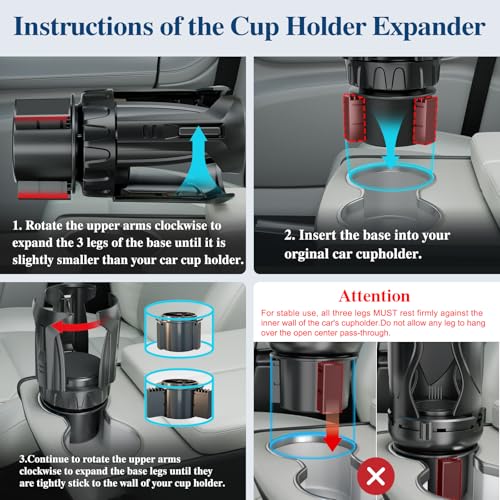 Instructions of the Cup Holder Expander

1. Rotate the upper arms clockwise to expand the 3 legs of the base until it is slightly smaller than your car cup holder.

2. Insert the base into your orginal car cupholder.

3.Continue to rotate the upper arms clockwise to expand the base legs until they are tightly stick to the wall of your cup holder.

Attention

For stable use, all three legs MUST rest firmly against the inner wall of the car's cupholder.Do not allow any leg to hang over the open center pass-through.