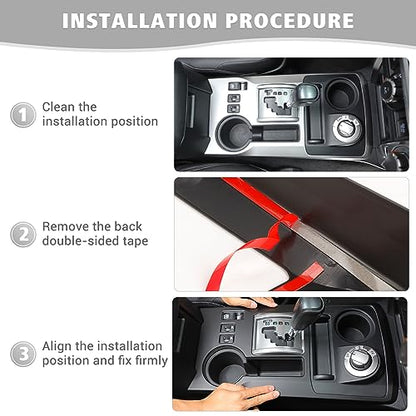 INSTALLATION PROCEDURE

1 Clean the installation position

2 Remove the back double-sided tape

3 Align the installation position and fix firmly