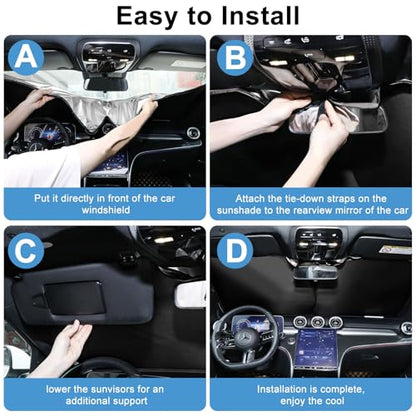 Easy to Install

A

Put it directly in front of the car windshield

B

Attach the tie-down straps on the sunshade to the rearview mirror of the car

C

lower the sunvisors for an additional support

D

Installation is complete, enjoy the cool