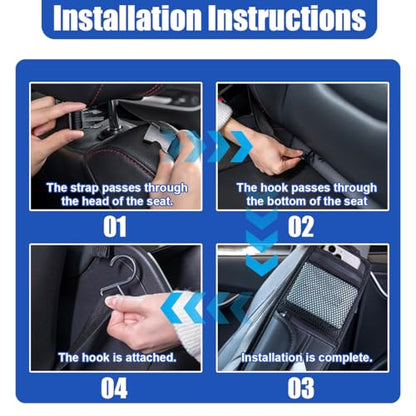 Installation Instructions

The strap passes through the head of the seat.

01

The hook passes through the bottom of the seat

02

The hook is attached.

04

Installation is complete.

03