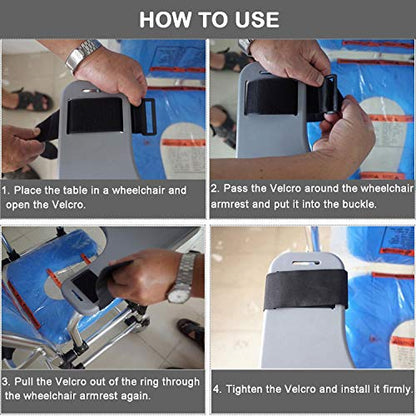 HOW TO USE

1. Place the table in a wheelchair and open the Velcro.

2. Pass the Velcro around the wheelchair armrest and put it into the buckle.

3. Pull the Velcro out of the ring through the wheelchair armrest again.

4. Tighten the Velcro and install it firmly.