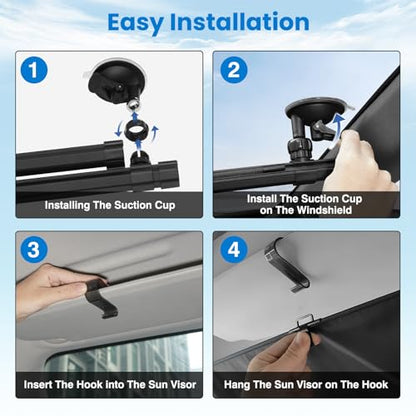 Easy Installation

1

Installing The Suction Cup

2

Install The Suction Cup on The Windshield

3

Insert The Hook into The Sun Visor

4

Hang The Sun Visor on The Hook