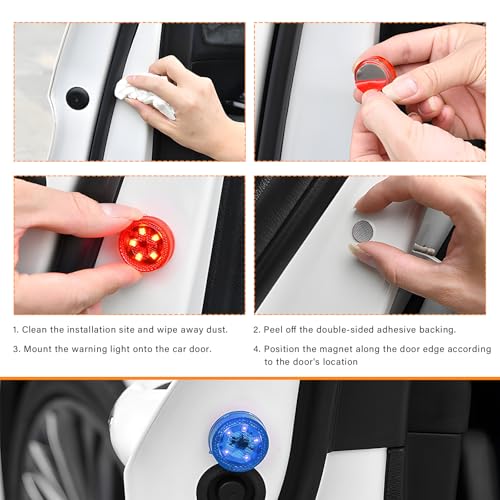 1. Clean the installation site and wipe away dust.

2. Peel off the double-sided adhesive backing.

3. Mount the warning light onto the car door.

4. Position the magnet along the door edge according to the door's location