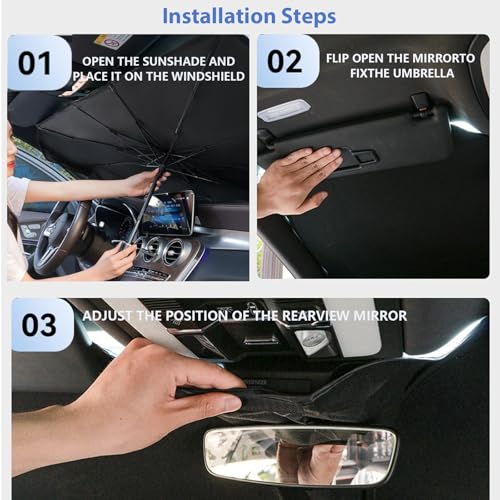 Installation Steps

01 OPEN THE SUNSHADE AND PLACE IT ON THE WINDSHIELD

02 FLIP OPEN THE MIRRORTO FIXTHE UMBRELLA

03 ADJUST THE POSITION OF THE REARVIEW MIRROR