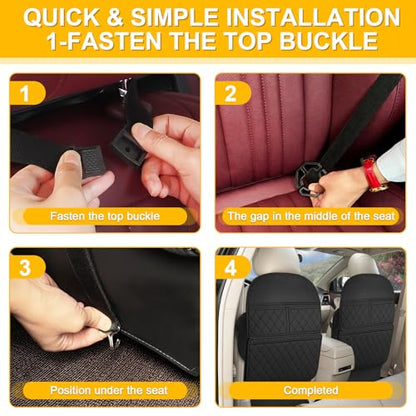 QUICK & SIMPLE INSTALLATION
1-FASTEN THE TOP BUCKLE

1
Fasten the top buckle

2
The gap in the middle of the seat

3
Position under the seat

4
Completed