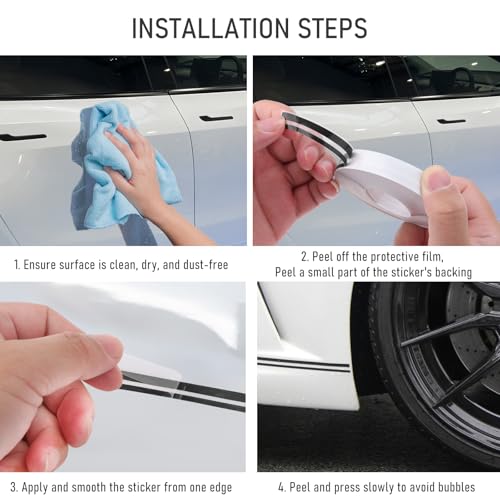 INSTALLATION STEPS

1. Ensure surface is clean, dry, and dust-free

2. Peel off the protective film,
Peel a small part of the sticker's backing

3. Apply and smooth the sticker from one edge

4. Peel and press slowly to avoid bubbles