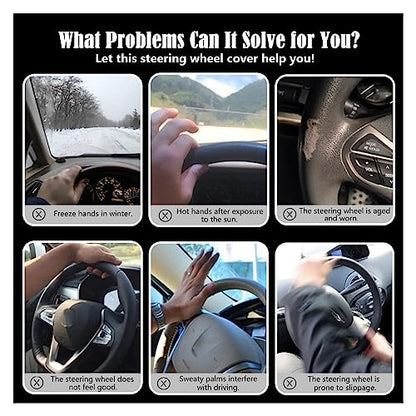 What Problems Can It Solve for You?

Let this steering wheel cover help you!

Freeze hands in winter.

Hot hands after exposure to the sun.

The steering wheel is aged and worn.

The steering wheel does not feel good.

Sweaty palms interfere with driving.

The steering wheel is prone to slippage.