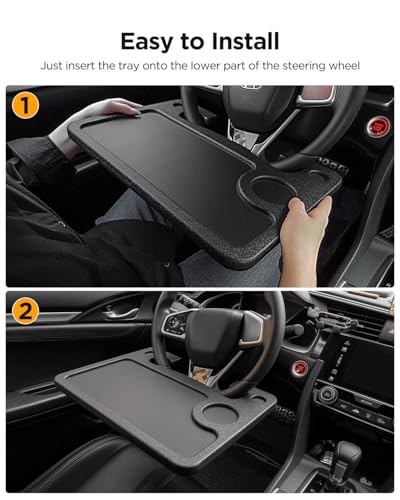 Easy to Install

Just insert the tray onto the lower part of the steering wheel

1

2