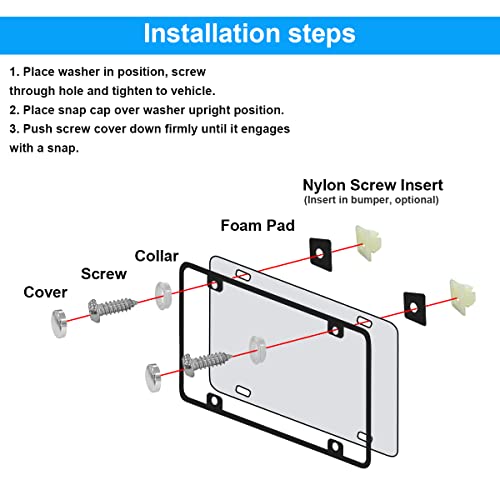 Installation steps

1. Place washer in position, screw through hole and tighten to vehicle.
2. Place snap cap over washer upright position.
3. Push screw cover down firmly until it engages with a snap.

Nylon Screw Insert
(Insert in bumper, optional)

Foam Pad

Collar

Screw

Cover