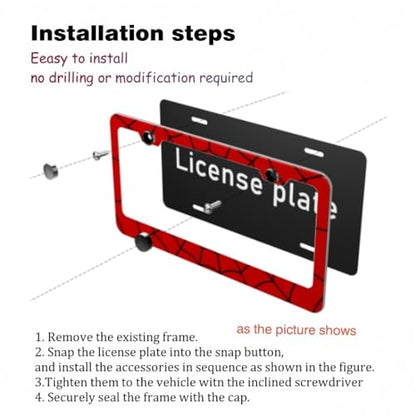 Installation steps
Eeasy to install
no drilling or modification required

License plate

as the picture shows

1. Remove the existing frame.
2. Snap the license plate into the snap button, and install the accessories in sequence as shown in the figure.
3.Tighten them to the vehicle witn the inclined screwdriver
4. Securely seal the frame with the cap.