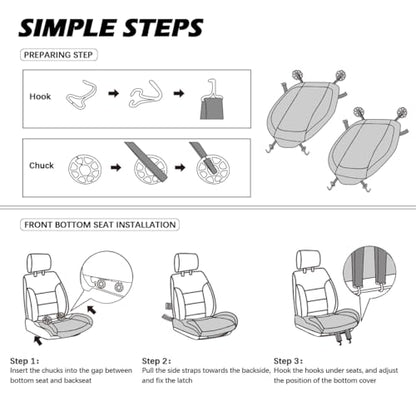 SIMPLE STEPS

PREPARING STEP

Hook

Chuck

FRONT BOTTOM SEAT INSTALLATION

Step 1:
Insert the chucks into the gap between bottom seat and backseat

Step 2:
Pull the side straps towards the backside, and fix the latch

Step 3:
Hook the hooks under seats, and adjust the position of the bottom cover