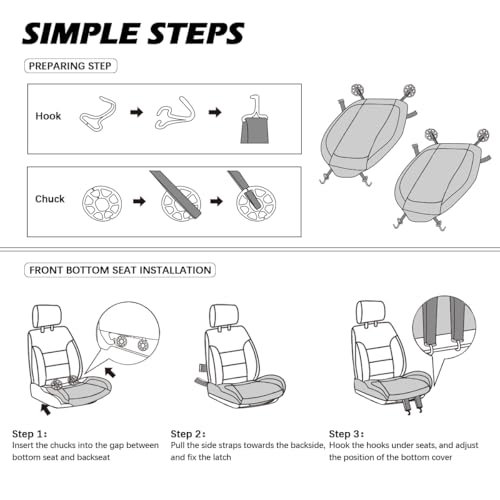 SIMPLE STEPS

PREPARING STEP

Hook

Chuck

FRONT BOTTOM SEAT INSTALLATION

Step 1:
Insert the chucks into the gap between bottom seat and backseat

Step 2:
Pull the side straps towards the backside, and fix the latch

Step 3:
Hook the hooks under seats, and adjust the position of the bottom cover