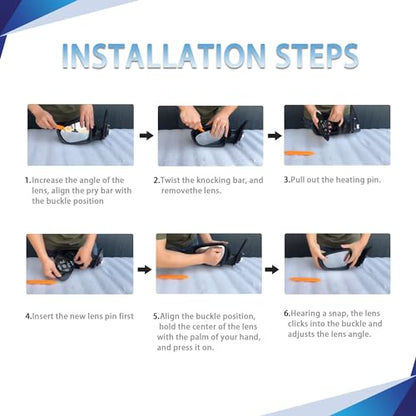 INSTALLATION STEPS

1.Increase the angle of the lens, align the pry bar with the buckle position

2.Twist the knocking bar, and removethe lens.

3.Pull out the heating pin.

4.Insert the new lens pin first

5.Align the buckle position, hold the center of the lens with the palm of your hand, and press it on.

6.Hearing a snap, the lens clicks into the buckle and adjusts the lens angle.