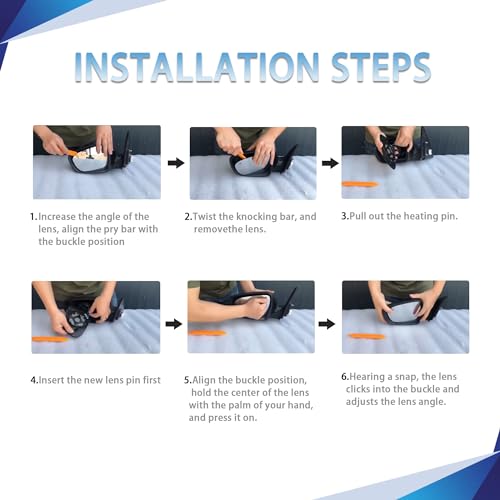 INSTALLATION STEPS

1.Increase the angle of the lens, align the pry bar with the buckle position

2.Twist the knocking bar, and removethe lens.

3.Pull out the heating pin.

4.Insert the new lens pin first

5.Align the buckle position, hold the center of the lens with the palm of your hand, and press it on.

6.Hearing a snap, the lens clicks into the buckle and adjusts the lens angle.