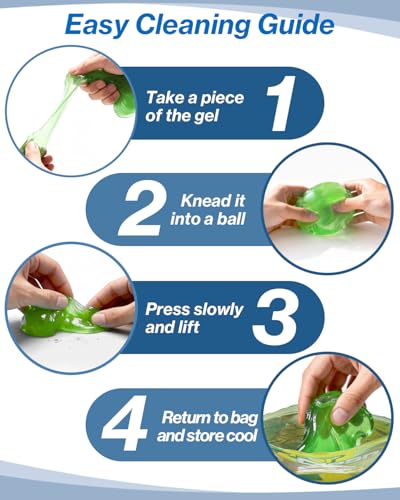 Easy Cleaning Guide

Take a piece of the gel
1

2
Knead it into a ball

Press slowly and lift
3

4
Return to bag and store cool