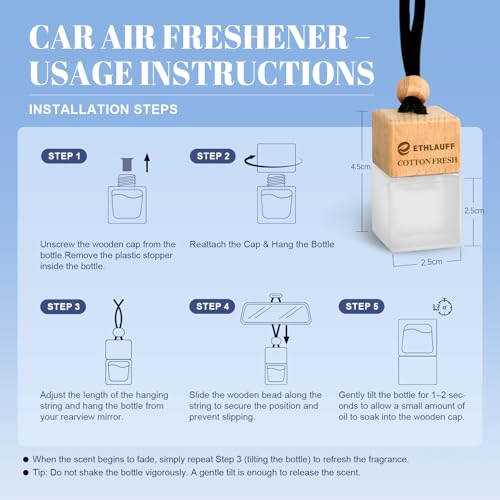 CAR AIR FRESHENER – USAGE INSTRUCTIONS

INSTALLATION STEPS

STEP 1

Unscrew the wooden cap from the bottle.Remove the plastic stopper inside the bottle.

STEP 2

Reattach the Cap & Hang the Bottle

ETHLAUFF
COTTON FRESH

4.5cm

2.5cm

2.5cm

STEP 3

Adjust the length of the hanging string and hang the bottle from your rearview mirror.

STEP 4

Slide the wooden bead along the string to secure the position and prevent slipping.

STEP 5

Gently tilt the bottle for 1–2 seconds to allow a small amount of oil to soak into the wooden cap.

● When the scent begins to fade, simply repeat Step 3 (tilting the bottle) to refresh the fragrance.
● Tip: Do not shake the bottle vigorously. A gentle tilt is enough to release the scent.