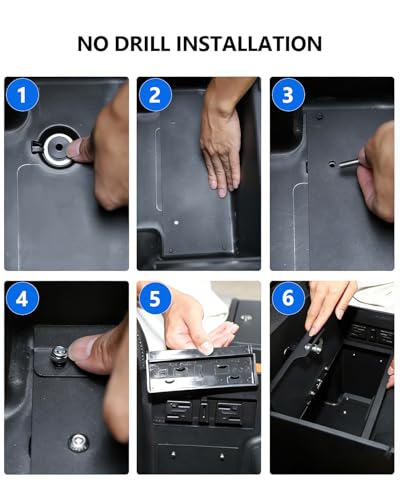 NO DRILL INSTALLATION

1

2

3

4

5

6