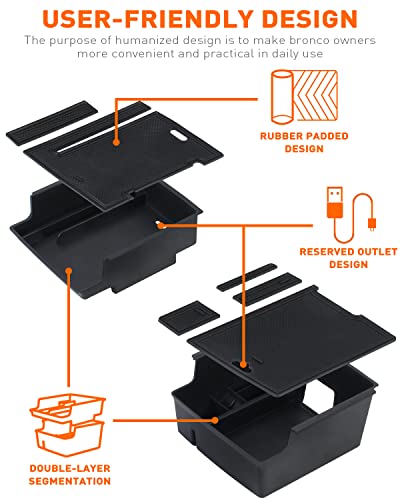 USER-FRIENDLY DESIGN

The purpose of humanized design is to make bronco owners more convenient and practical in daily use

RUBBER PADDED DESIGN

RESERVED OUTLET DESIGN

DOUBLE-LAYER SEGMENTATION