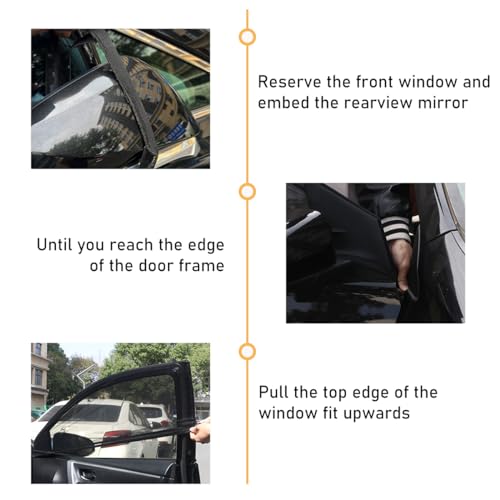 Reserve the front window and embed the rearview mirror

Until you reach the edge of the door frame

Pull the top edge of the window fit upwards