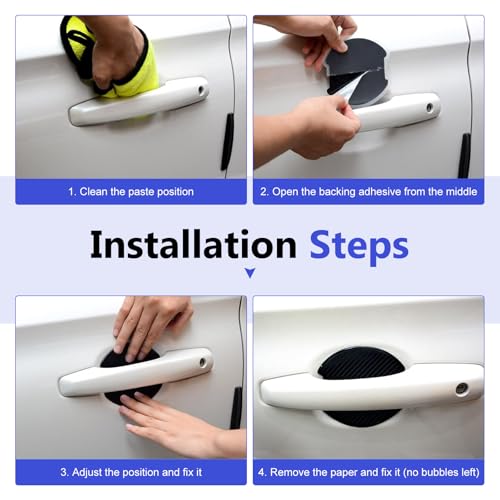 1. Clean the paste position

2. Open the backing adhesive from the middle

Installation Steps

3. Adjust the position and fix it

4. Remove the paper and fix it (no bubbles left)